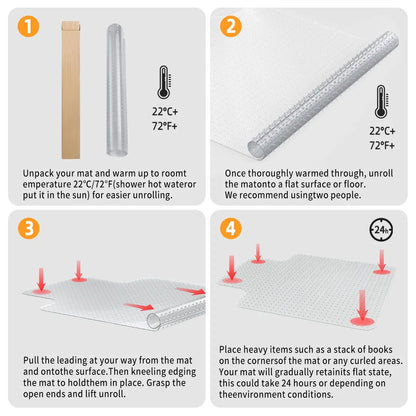 1

22°C+
72°F+

Unpack your mat and warm up to roomt emperature 22°C/72°F(shower hot wateror put it in the sun) for easier unrolling.

2

22°C+
72°F+

Once thoroughly warmed through, unroll the matonto a flat surface or floor.
We recommend usingtwo people.

3

Pull the leading at your way from the mat and ontothe surface.Then kneeling edging the mat to holdthem in place. Grasp the open ends and lift unroll.

4

24h

Place heavy items such as a stack of books on the cornersof the mat or any curled areas. Your mat will gradually retainits flat state, this could take 24 hours or depending on theenvironment conditions.