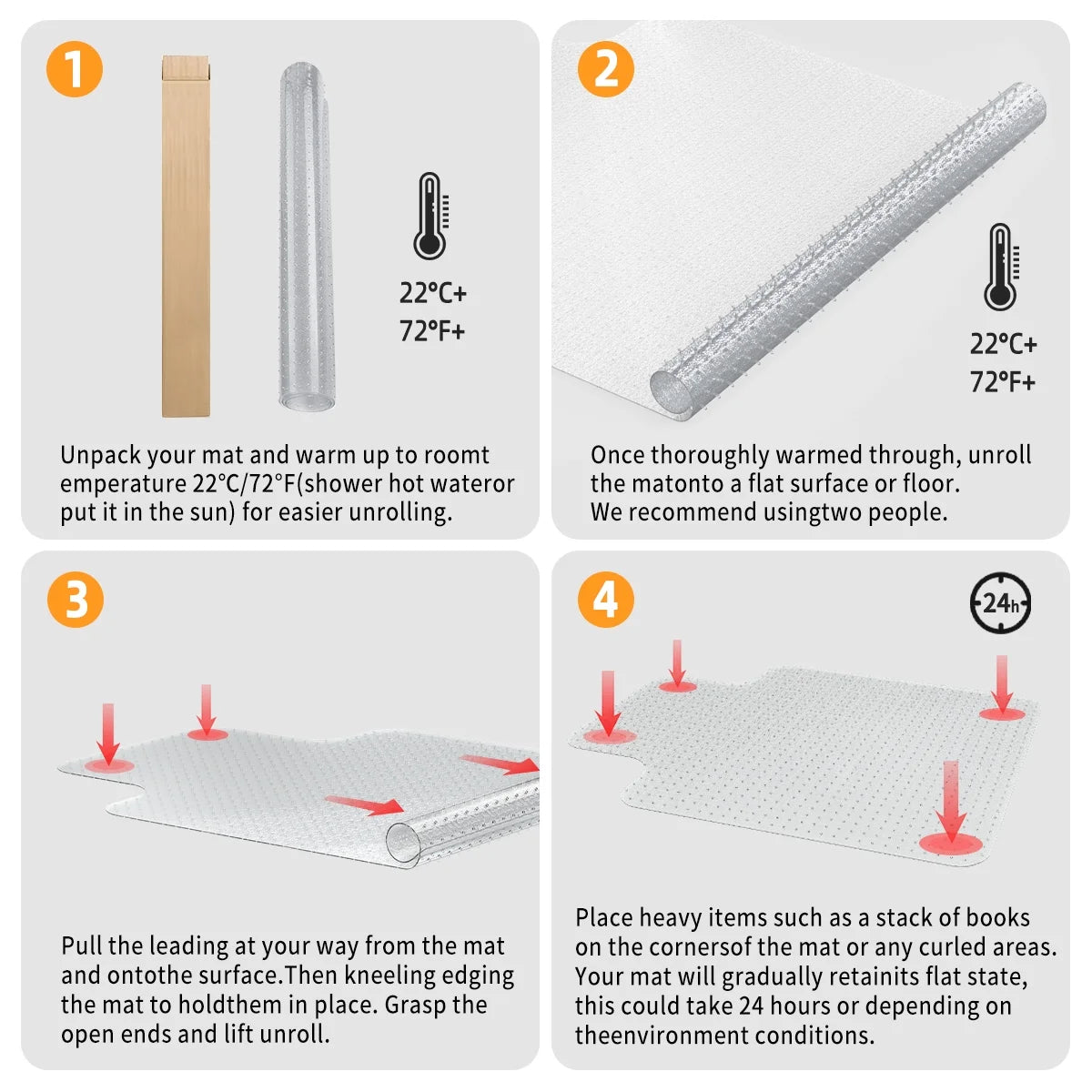 1

22°C+
72°F+

Unpack your mat and warm up to roomt emperature 22°C/72°F(shower hot wateror put it in the sun) for easier unrolling.

2

22°C+
72°F+

Once thoroughly warmed through, unroll the matonto a flat surface or floor.
We recommend usingtwo people.

3

Pull the leading at your way from the mat and ontothe surface.Then kneeling edging the mat to holdthem in place. Grasp the open ends and lift unroll.

4

24h

Place heavy items such as a stack of books on the cornersof the mat or any curled areas. Your mat will gradually retainits flat state, this could take 24 hours or depending on theenvironment conditions.